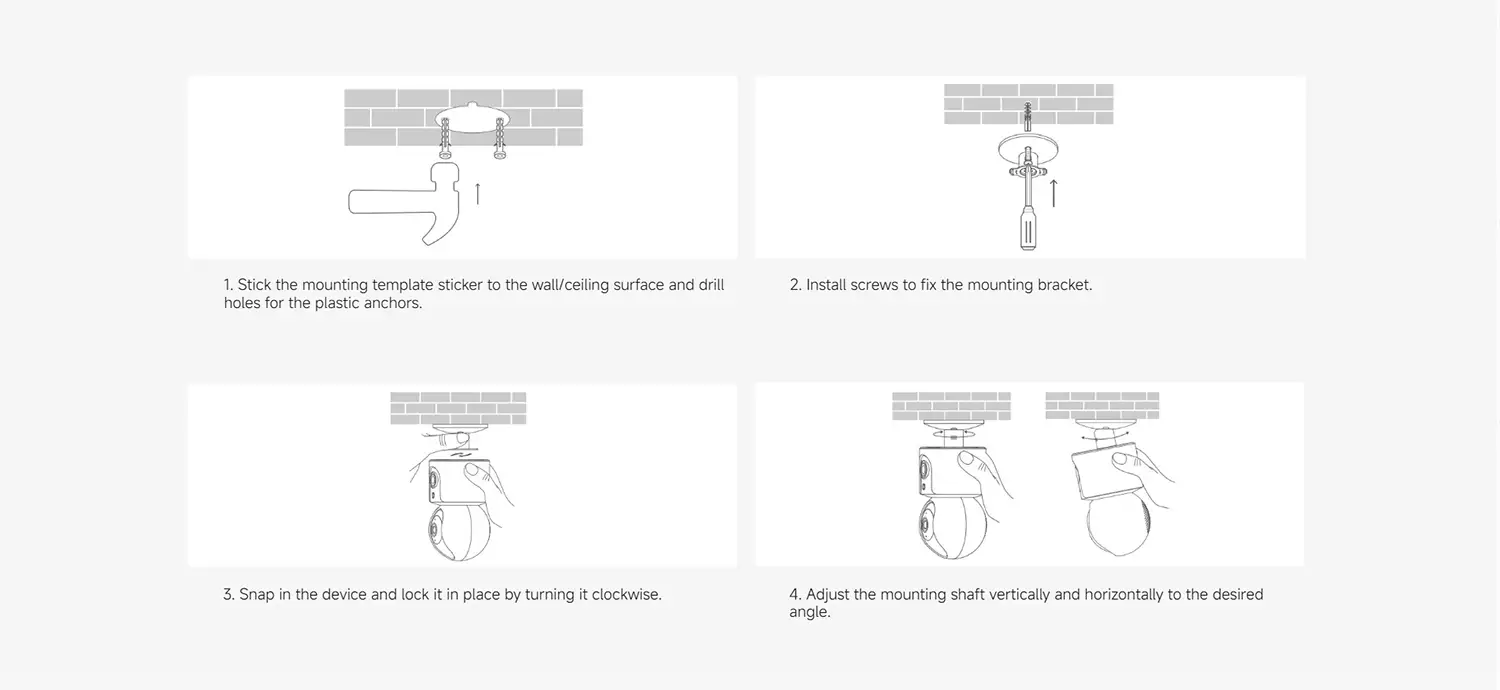 1. Stick the mounting template sticker to the wall/ceiling surface and drill holes for the plastic anchors.

2. Install screws to fix the mounting bracket.

3. Snap in the device and lock it in place by turning it clockwise.

4. Adjust the mounting shaft vertically and horizontally to the desired angle.