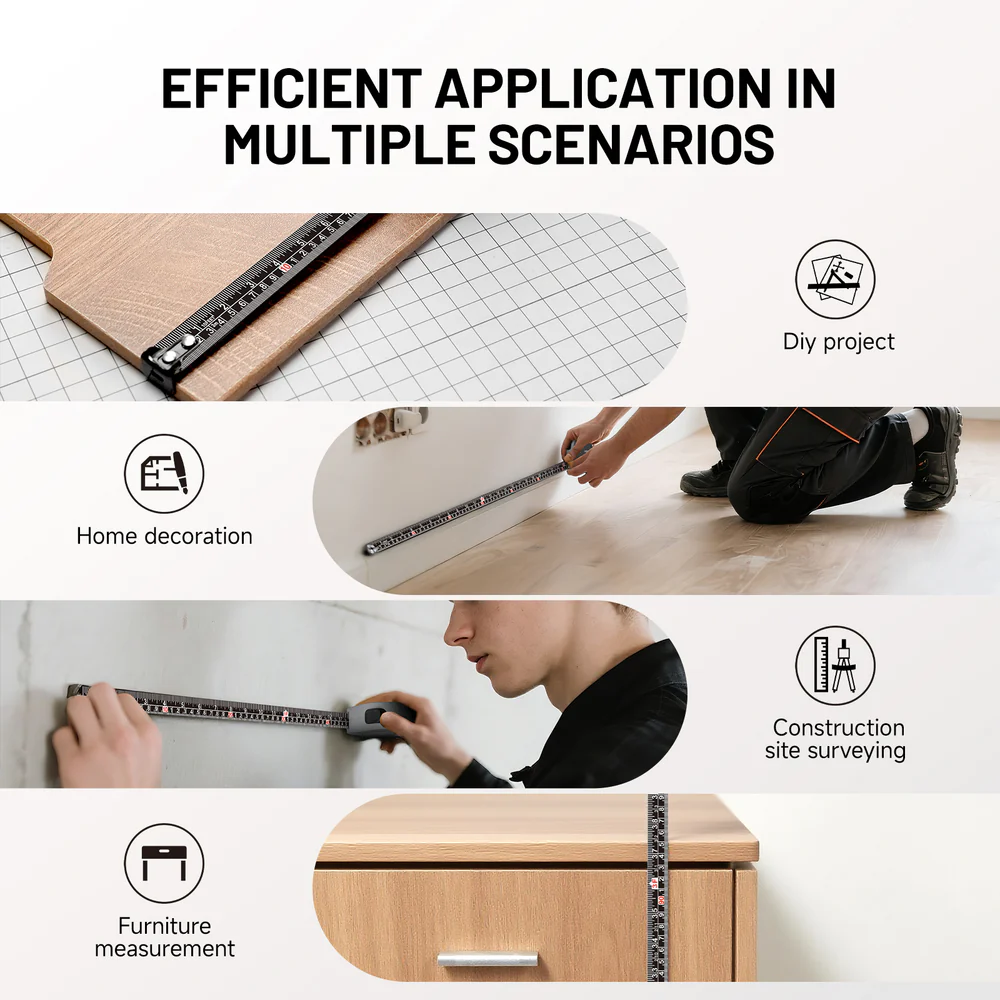 EFFICIENT APPLICATION IN MULTIPLE SCENARIOS

Diy project

Home decoration

Construction site surveying

Furniture measurement