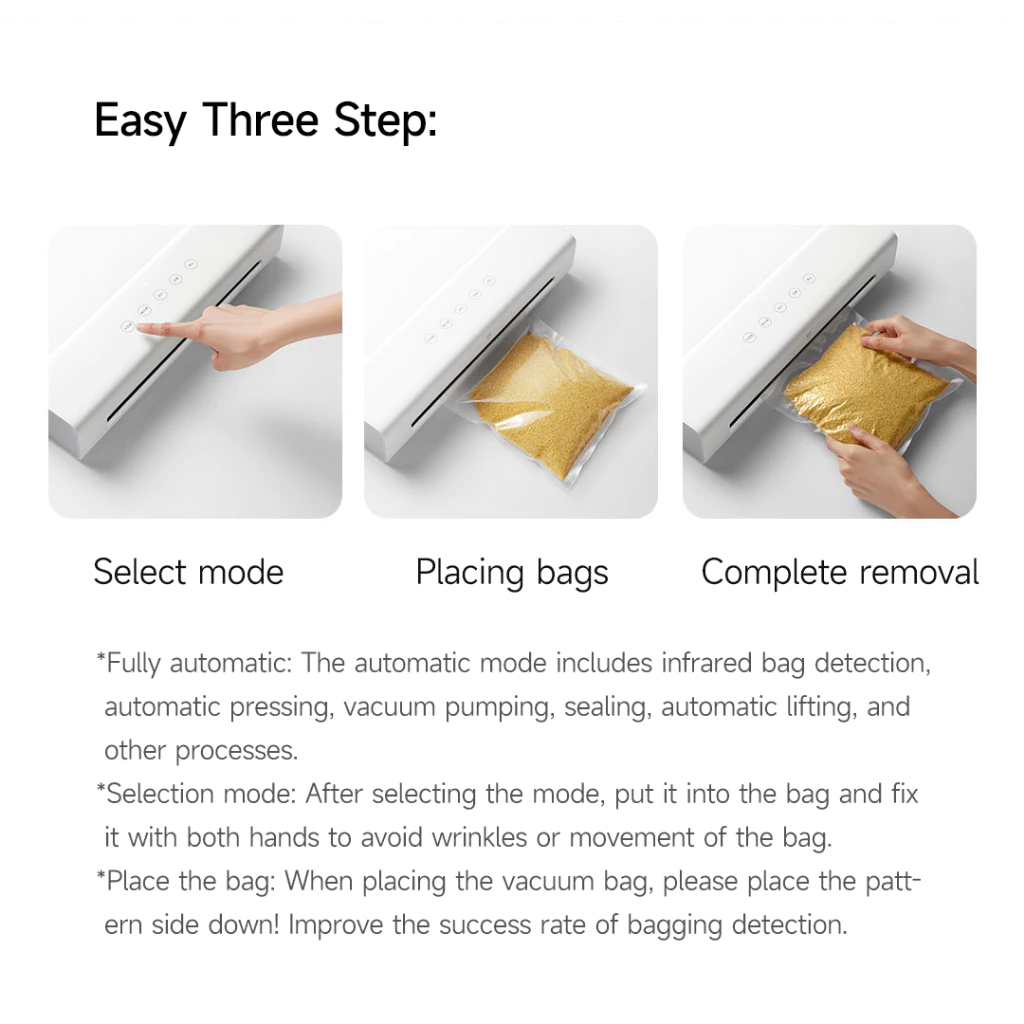 Easy Three Step:

Select mode

Placing bags

Complete removal

*Fully automatic: The automatic mode includes infrared bag detection, automatic pressing, vacuum pumping, sealing, automatic lifting, and other processes.
*Selection mode: After selecting the mode, put it into the bag and fix it with both hands to avoid wrinkles or movement of the bag.
*Place the bag: When placing the vacuum bag, please place the pattern side down! Improve the success rate of bagging detection.