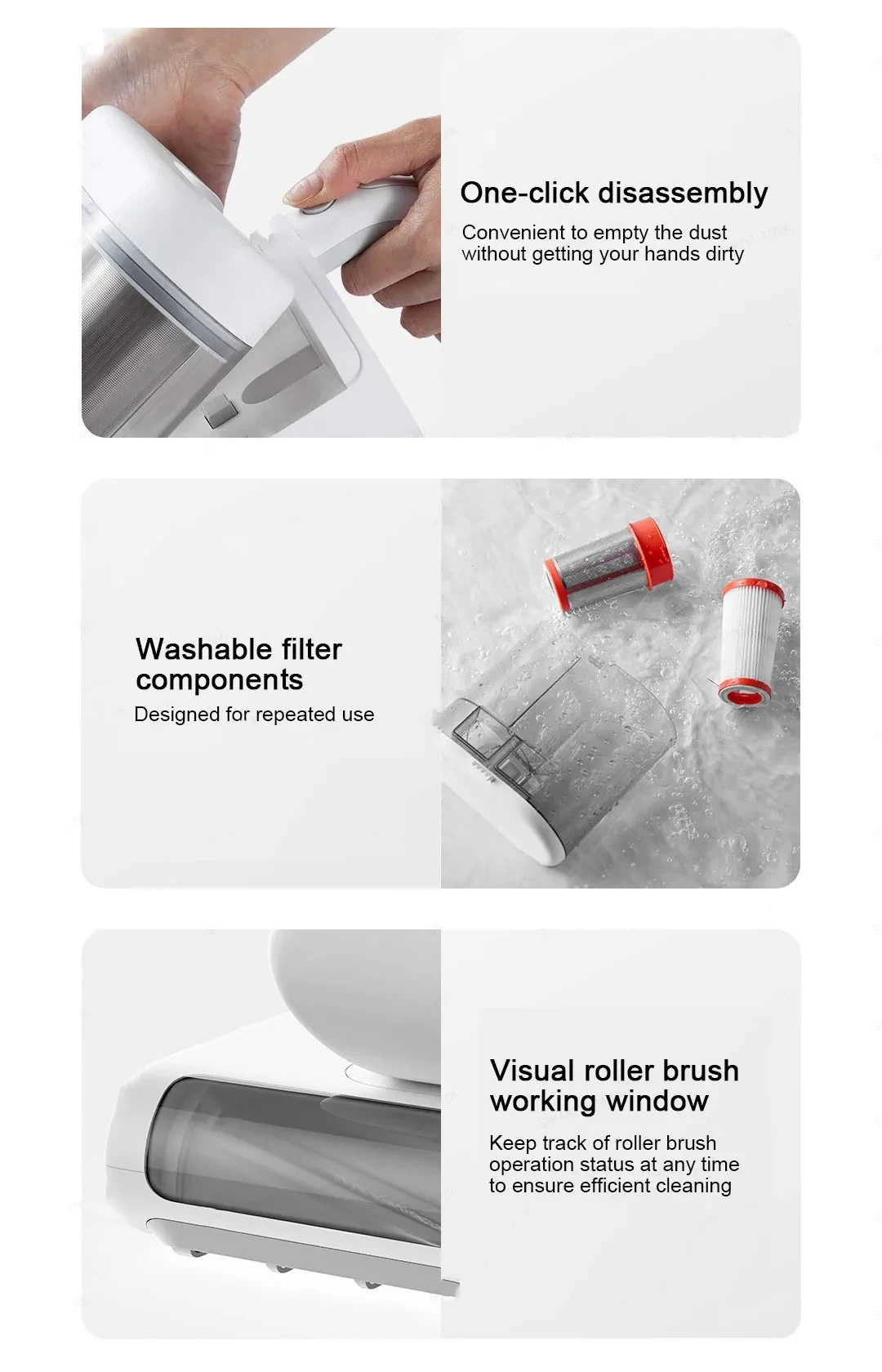 One-click disassembly
Convenient to empty the dust without getting your hands dirty

Washable filter components
Designed for repeated use

Visual roller brush working window
Keep track of roller brush operation status at any time to ensure efficient cleaning