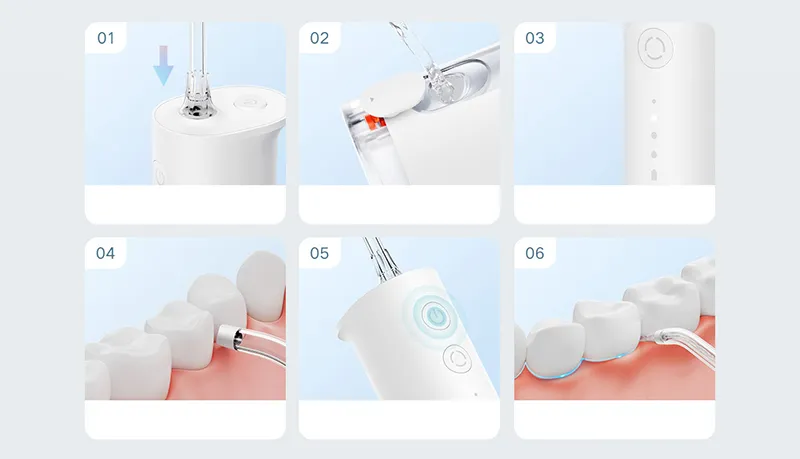 01

02

03

04

05

06